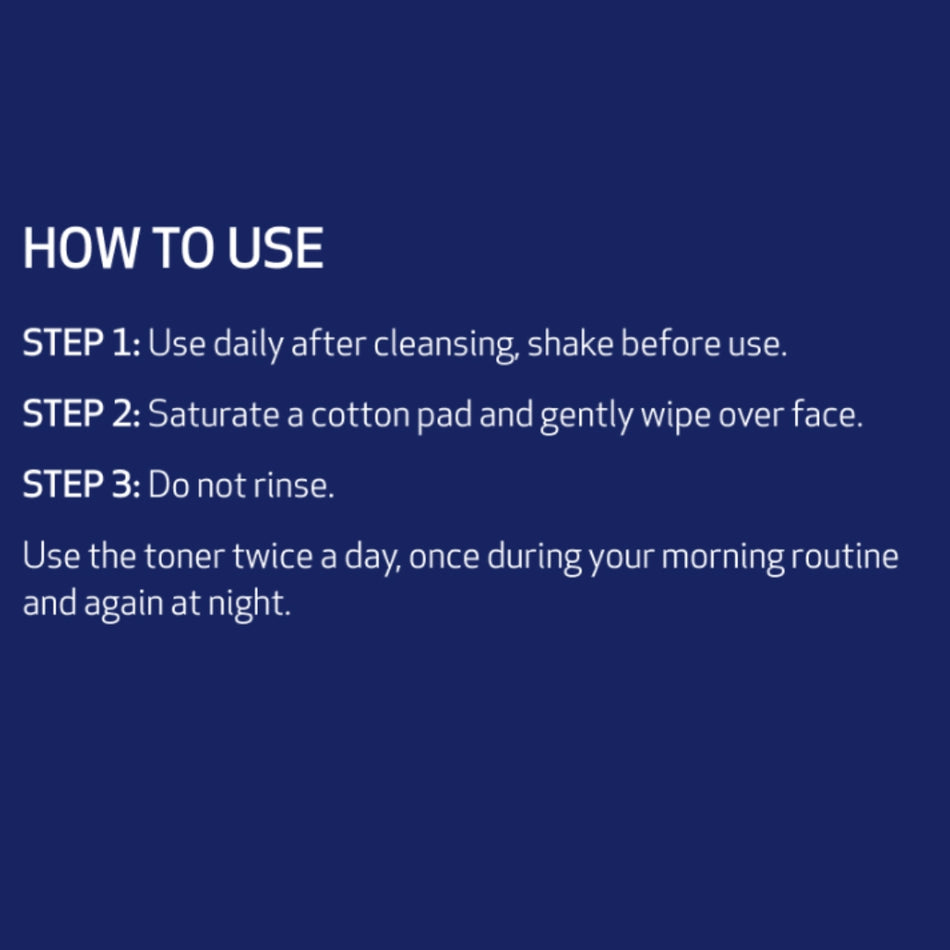 HOW TO USE

STEP 1: Use daily after cleansing, shake before use.

STEP 2: Saturate a cotton pad and gently wipe over face.

STEP 3: Do not rinse.

Use the toner twice a day, once during your morning routine and again at night.