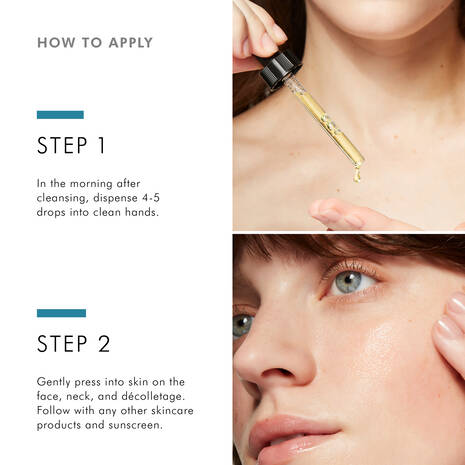 HOW TO APPLY

STEP 1

In the morning after cleansing, dispense 4-5 drops into clean hands.

STEP 2

Gently press into skin on the face, neck, and décolletage. Follow with any other skincare products and sunscreen.